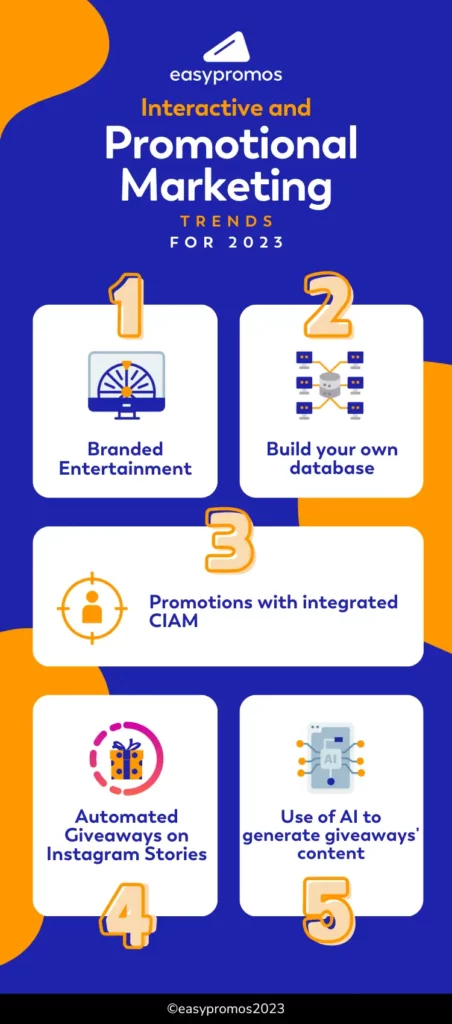 easypromos

Interactive and

Promotional Marketing

TRENDS

FOR 2023

1

Branded Entertainment

2

Build your own database

3

Promotions with integrated CIAM

Automated Giveaways on Instagram Stories

4

AI

Use of AI to generate giveaways' content

5

©easypromos2023